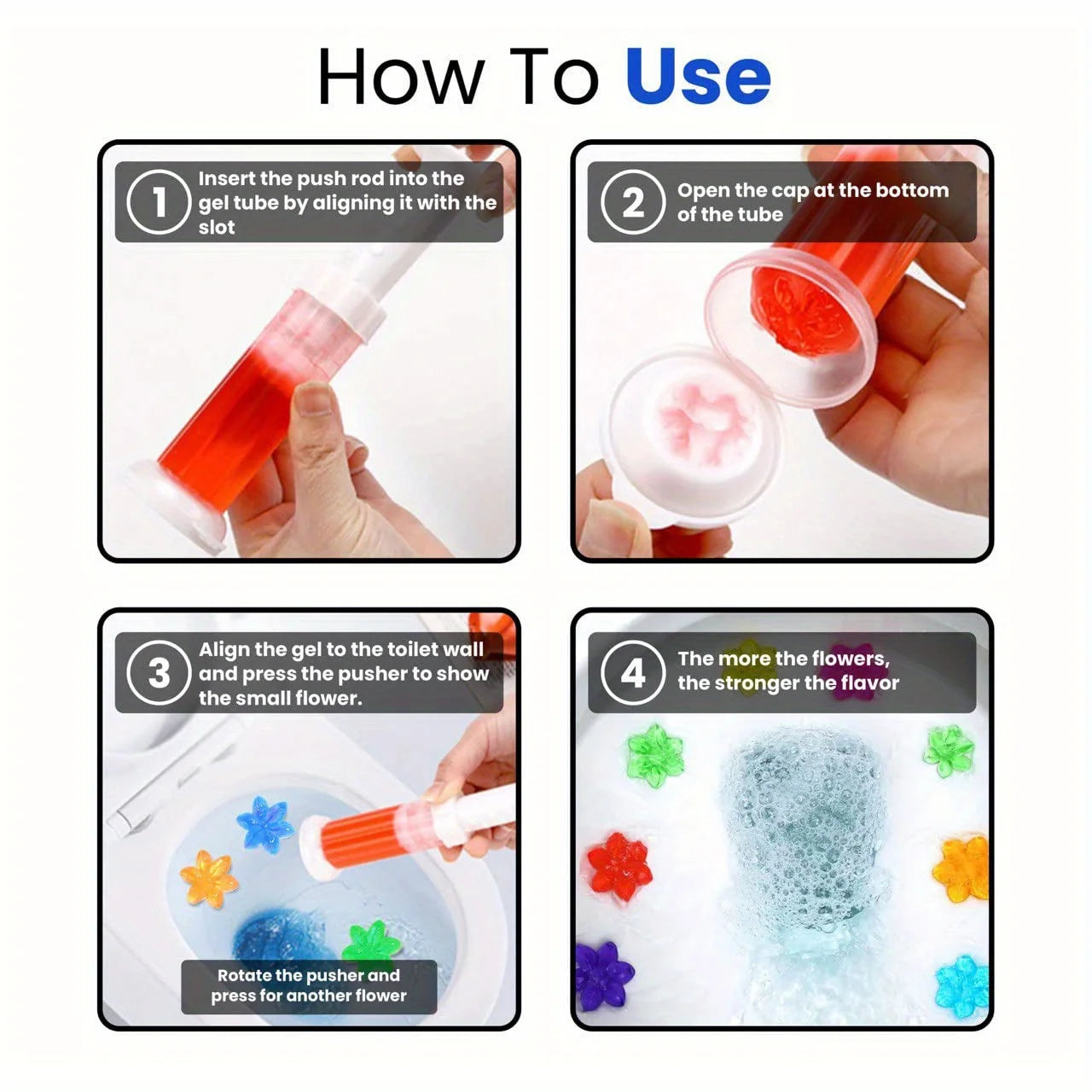 How To Use

1 Insert the push rod into the gel tube by aligning it with the slot

2 Open the cap at the bottom of the tube

3 Align the gel to the toilet wall and press the pusher to show the small flower.

Rotate the pusher and press for another flower

4 The more the flowers, the stronger the flavor